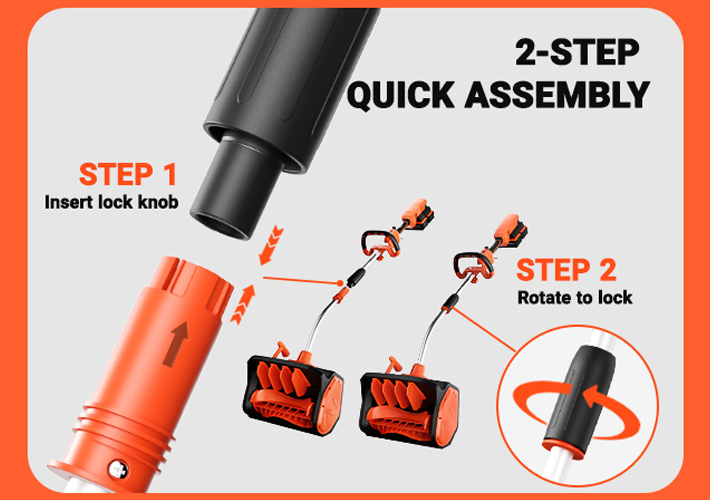 2-STEP
QUICK ASSEMBLY

STEP 1
Insert lock knob

STEP 2
Rotate to lock